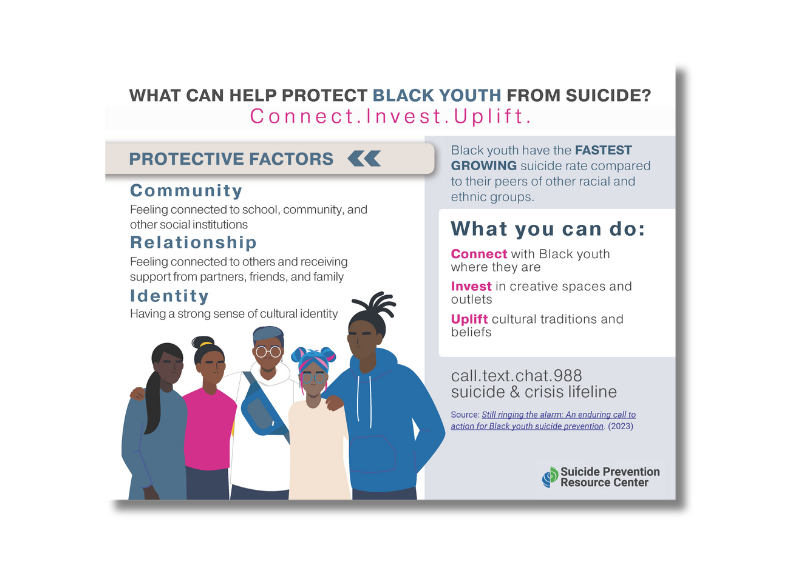 WHAT CAN HELP PROTECT BLACK YOUTH FROM SUICIDE?
Connect.Invest.Uplift.

PROTECTIVE FACTORS

Community
Feeling connected to school, community, and other social institutions

Relationship
Feeling connected to others and receiving support from partners, friends, and family

Identity
Having a strong sense of cultural identity

Black youth have the FASTEST GROWING suicide rate compared to their peers of other racial and ethnic groups.

What you can do:

Connect with Black youth where they are

Invest in creative spaces and outlets

Uplift cultural traditions and beliefs

call.text.chat.988
suicide & crisis lifeline

Source: Still ringing the alarm: An enduring call to action for Black youth suicide prevention. (2023)

Suicide Prevention Resource Center